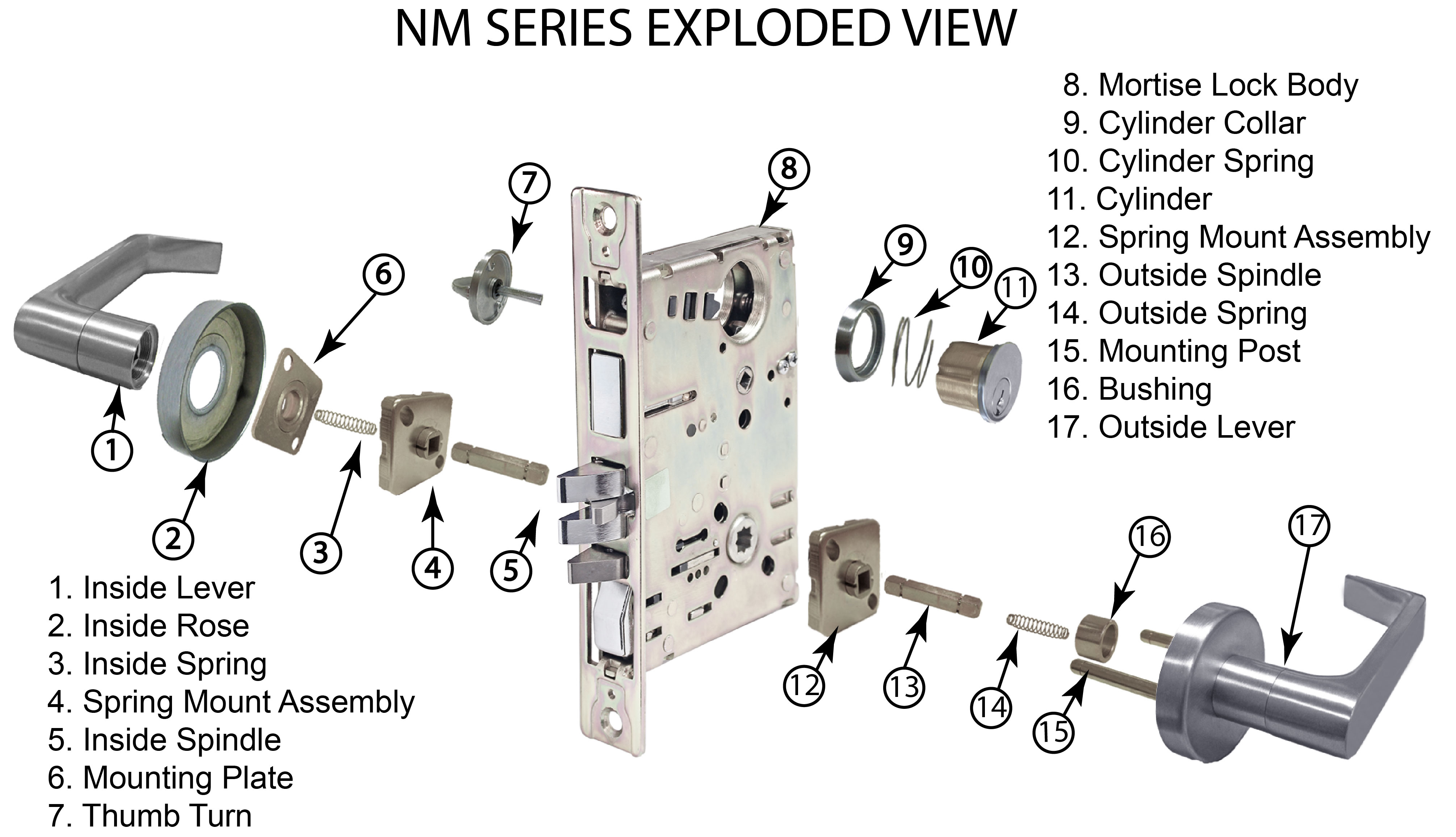 NM SERIES EXPLODED VIEW

8. Mortise Lock Body
9. Cylinder Collar
10. Cylinder Spring
11. Cylinder
12. Spring Mount Assembly
13. Outside Spindle
14. Outside Spring
15. Mounting Post
16. Bushing
17. Outside Lever

7
8
6
9
10
11
1
2
3
4
5
16
17
12
13
14
15

1. Inside Lever
2. Inside Rose
3. Inside Spring
4. Spring Mount Assembly
5. Inside Spindle
6. Mounting Plate
7. Thumb Turn